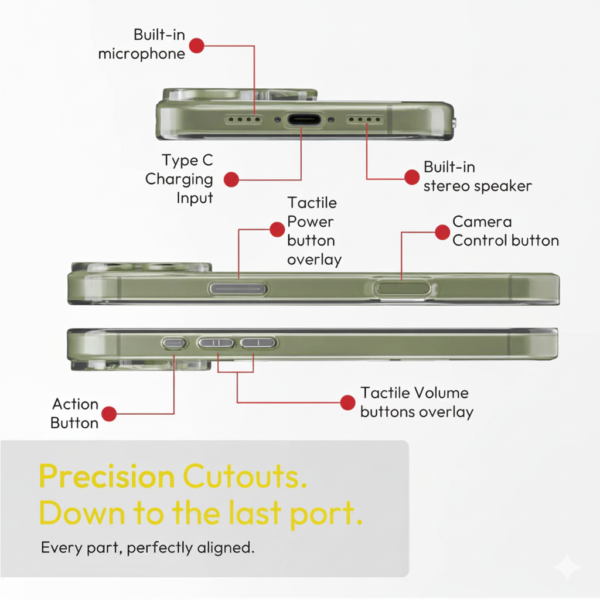 Built-in microphone

Type C Charging Input

Built-in stereo speaker

Tactile Power button overlay

Camera Control button

Action Button

Tactile Volume buttons overlay

Precision Cutouts. Down to the last port.

Every part, perfectly aligned.